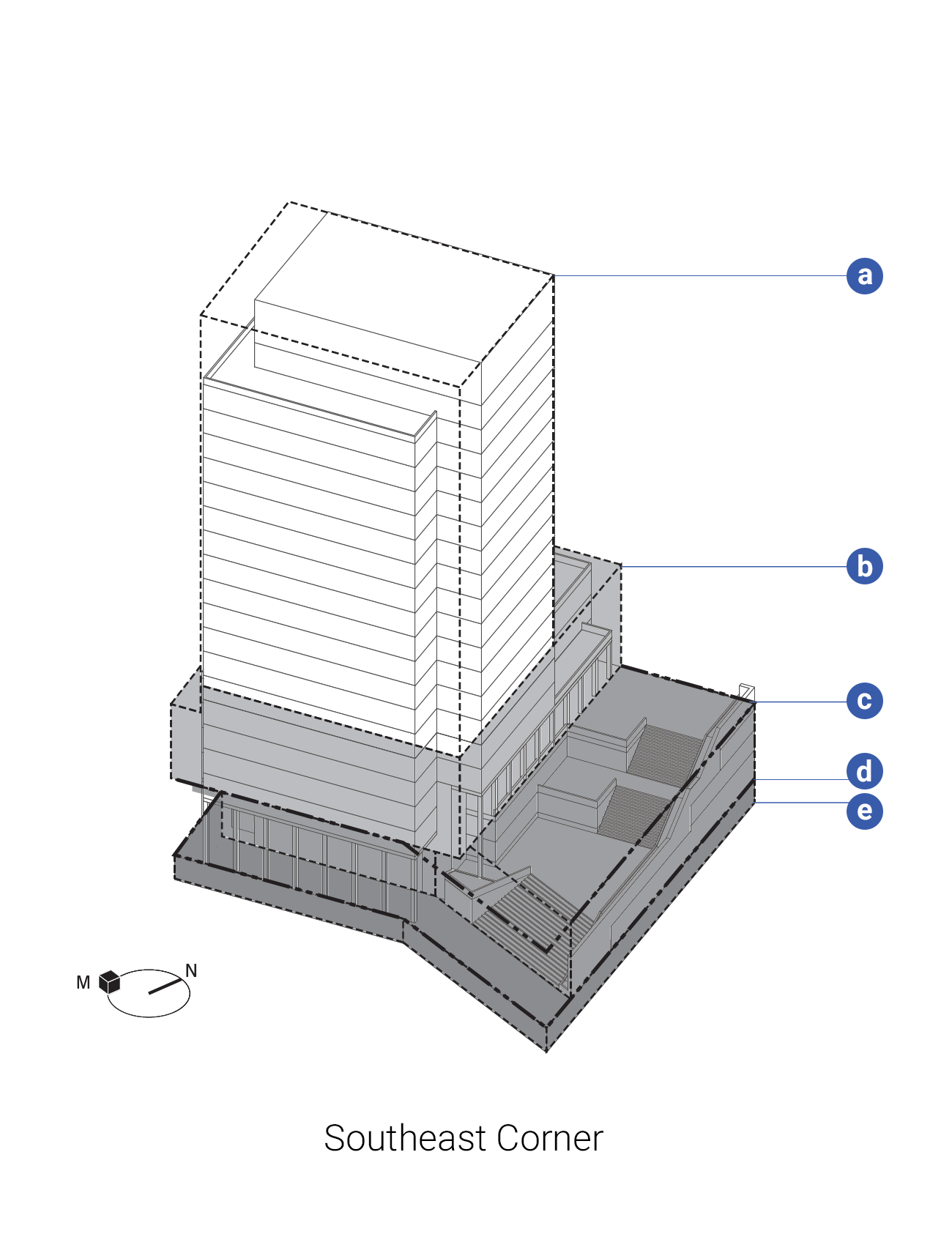 a

b

c

d

e

M

N

Southeast Corner